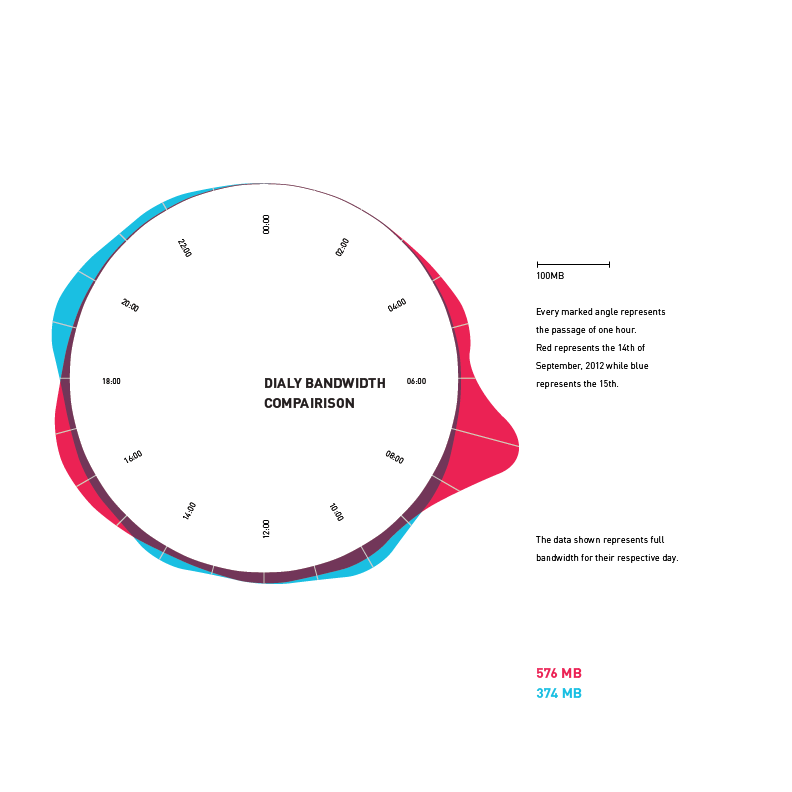 00:00
02:00
04:00
06:00
08:00
10:00
12:00
14:00
16:00
18:00
20:00
22:00

DIALY BANDWIDTH COMPAIRISON

100MB

Every marked angle represents the passage of one hour. Red represents the 14th of September, 2012 while blue represents the 15th.

The data shown represents full bandwidth for their respective day.

576 MB
374 MB