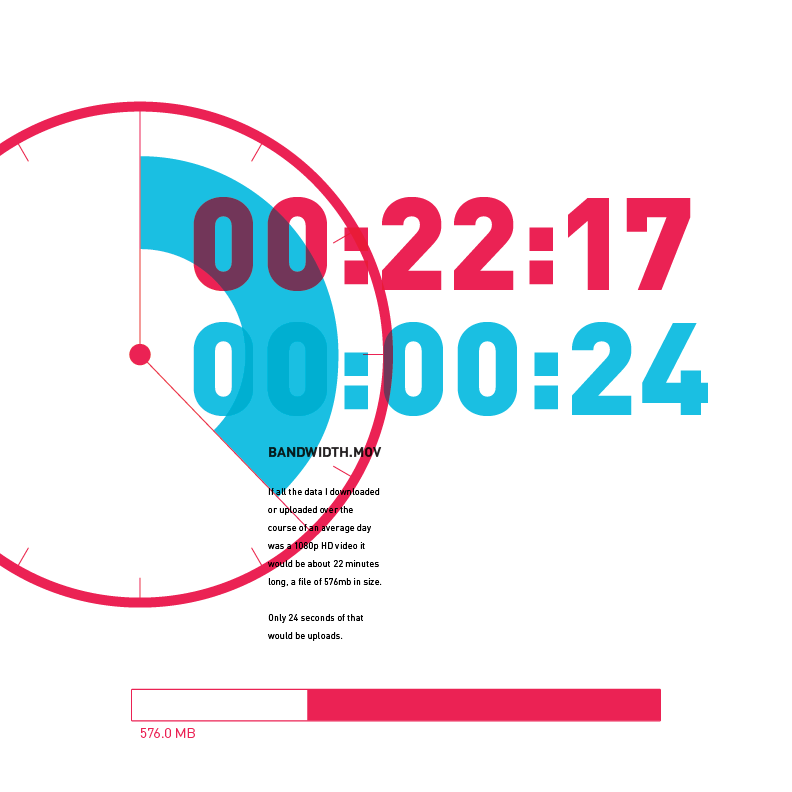 00:22:17
00:00:24

BANDWIDTH.MOV

If all the data I downloaded or uploaded over the course of an average day was a 1080p HD video it would be about 22 minutes long, a file of 576mb in size.

Only 24 seconds of that would be uploads.

576.0 MB