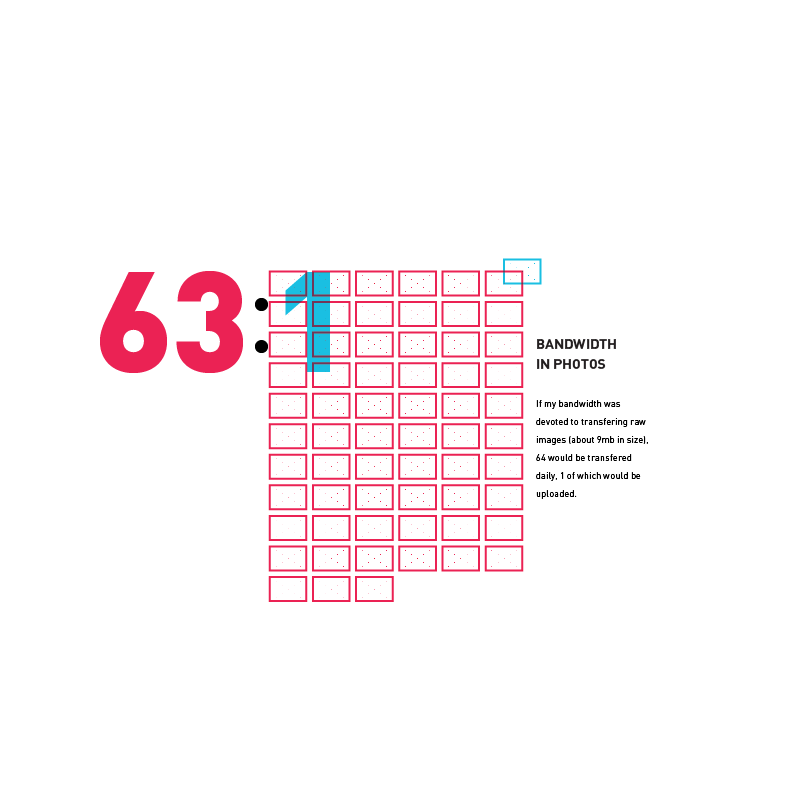 63:1

BANDWIDTH IN PHOTOS

If my bandwidth was devoted to transfering raw images (about 9mb in size), 64 would be transfered daily, 1 of which would be uploaded.